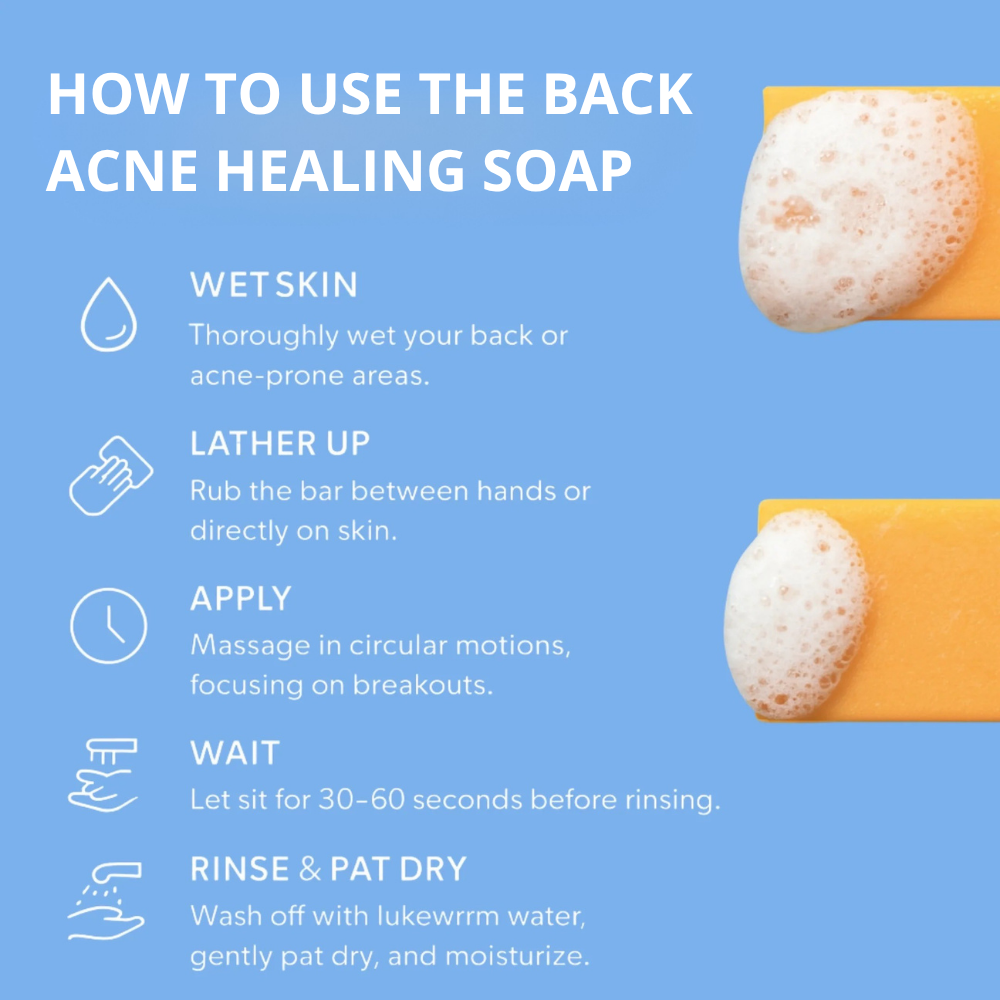 HOW TO USE THE BACK ACNE HEALING SOAP

WET SKIN
Thoroughly wet your back or acne-prone areas.

LATHER UP
Rub the bar between hands or directly on skin.

APPLY
Massage in circular motions, focusing on breakouts.

WAIT
Let sit for 30–60 seconds before rinsing.

RINSE & PAT DRY
Wash off with lukewrrm water, gently pat dry, and moisturize.